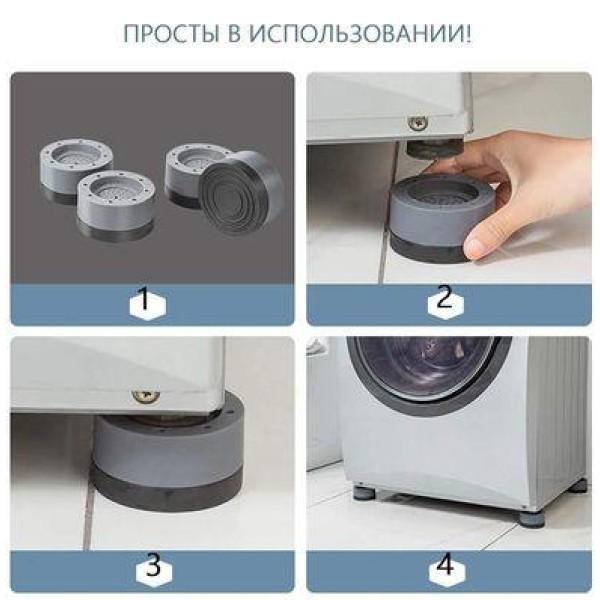 ПРОСТЫ В ИСПОЛЬЗОВАНИИ!

1

2

3

4