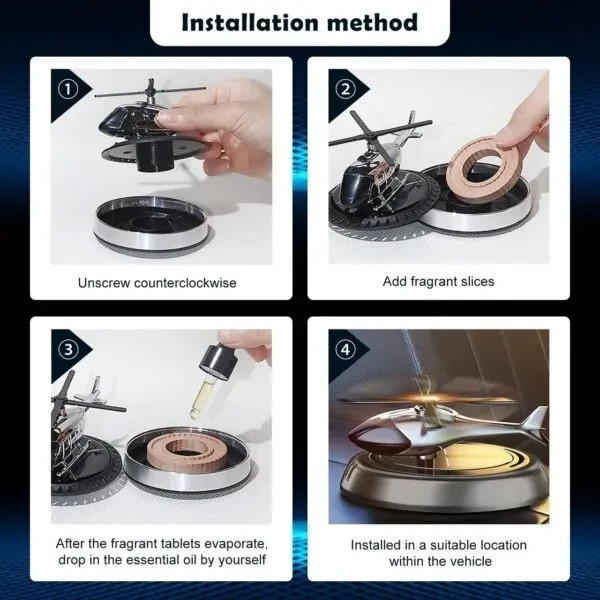 Installation method

①

Unscrew counterclockwise

②

Add fragrant slices

③

After the fragrant tablets evaporate, drop in the essential oil by yourself

④

Installed in a suitable location within the vehicle