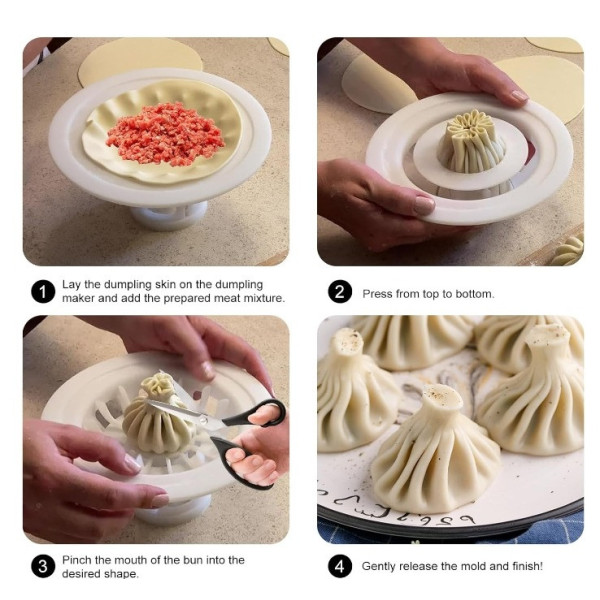 1 Lay the dumpling skin on the dumpling maker and add the prepared meat mixture.

2 Press from top to bottom.

3 Pinch the mouth of the bun into the desired shape.

4 Gently release the mold and finish!